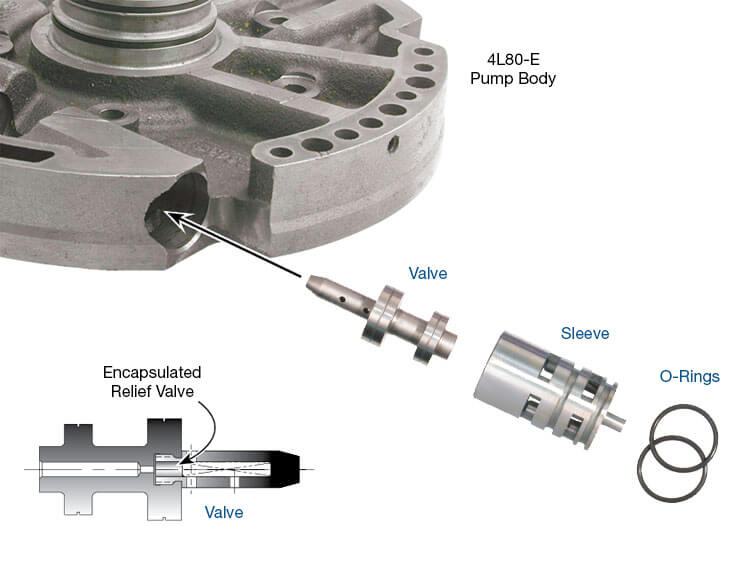 4L80-E
Pump Body

Valve

Sleeve

O-Rings

Encapsulated
Relief Valve

Valve