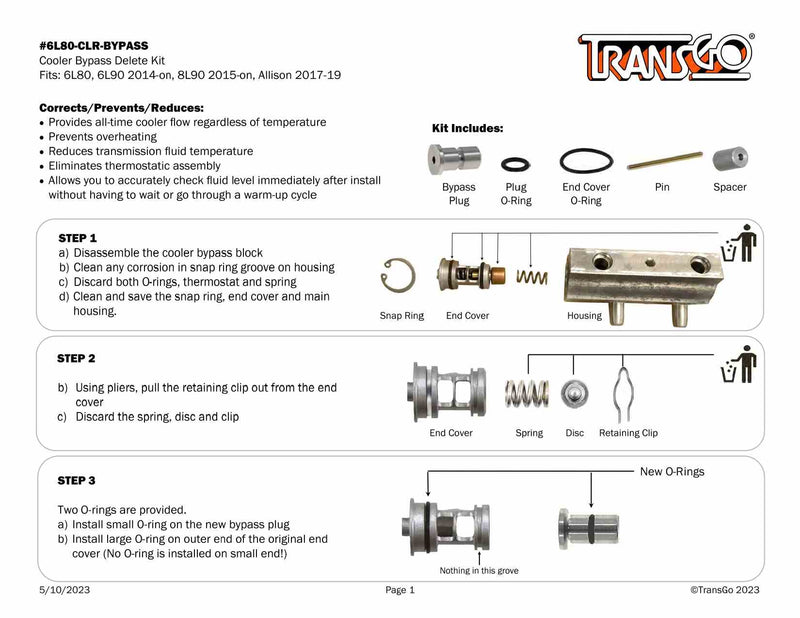 #6L80-CLR-BYPASS
Cooler Bypass Delete Kit
Fits: 6L80, 6L90 2014-on, 8L90 2015-on, Allison 2017-19

TRANSGO®

Corrects/Prevents/Reduces:
• Provides all-time cooler flow regardless of temperature
• Prevents overheating
• Reduces transmission fluid temperature
• Eliminates thermostatic assembly
• Allows you to accurately check fluid level immediately after install without having to wait or go through a warm-up cycle

Kit Includes:
Bypass Plug
Plug O-Ring
End Cover O-Ring
Pin
Spacer

STEP 1
a) Disassemble the cooler bypass block
b) Clean any corrosion in snap ring groove on housing
c) Discard both O-rings, thermostat and spring
d) Clean and save the snap ring, end cover and main housing.

Snap Ring
End Cover
Housing

STEP 2
b) Using pliers, pull the retaining clip out from the end cover
c) Discard the spring, disc and clip

End Cover
Spring
Disc
Retaining Clip

STEP 3
Two O-rings are provided.
a) Install small O-ring on the new bypass plug
b) Install large O-ring on outer end of the original end cover (No O-ring is installed on small end!)

New O-Rings
Nothing in this grove

5/10/2023
Page 1
©TransGo 2023