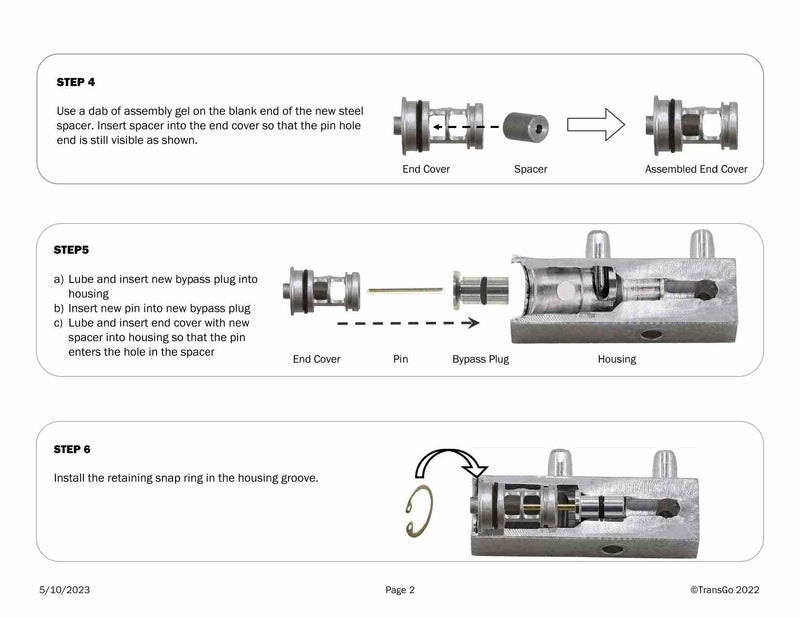 STEP 4

Use a dab of assembly gel on the blank end of the new steel spacer. Insert spacer into the end cover so that the pin hole end is still visible as shown.

End Cover

Spacer

Assembled End Cover

STEP5

a) Lube and insert new bypass plug into housing
b) Insert new pin into new bypass plug
c) Lube and insert end cover with new spacer into housing so that the pin enters the hole in the spacer

End Cover

Pin

Bypass Plug

Housing

STEP 6

Install the retaining snap ring in the housing groove.

5/10/2023

Page 2

©TransGo 2022