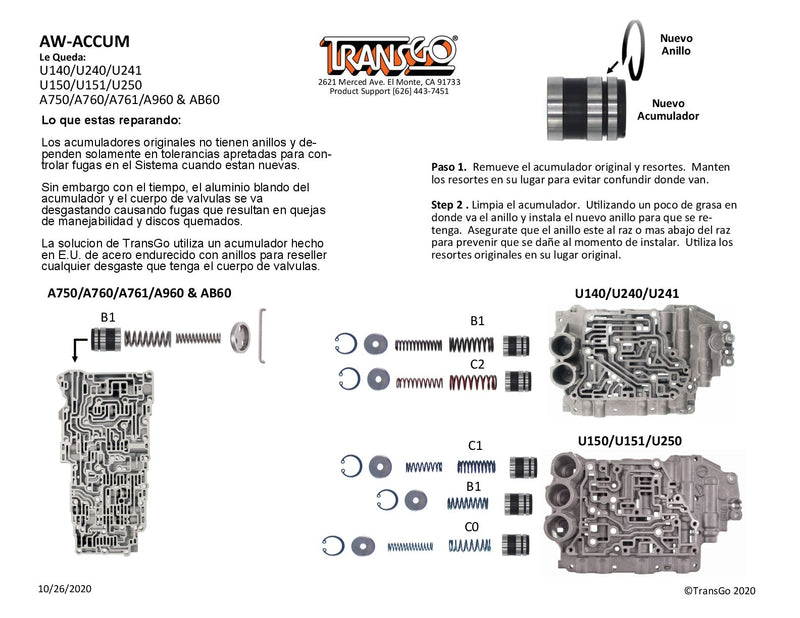 AW-ACCUM
Le Queda:
U140/U240/U241
U150/U151/U250
A750/A760/A761/A960 & AB60

TRANSGO®
2621 Merced Ave. El Monte, CA 91733
Product Support [626] 443-7451

Nuevo Anillo

Nuevo Acumulador

Lo que estas reparando:

Los acumuladores originales no tienen anillos y dependen solamente en tolerancias apretadas para controlar fugas en el Sistema cuando estan nuevas.

Sin embargo con el tiempo, el aluminio blando del acumulador y el cuerpo de valvulas se va desgastando causando fugas que resultan en quejas de manejabilidad y discos quemados.

La solucion de TransGo utiliza un acumulador hecho en E.U. de acero endurecido con anillos para reseller cualquier desgaste que tenga el cuerpo de valvulas.

Paso 1. Remueve el acumulador original y resortes. Manten los resortes en su lugar para evitar confundir donde van.

Step 2 . Limpia el acumulador. Utilizando un poco de grasa en donde va el anillo y instala el nuevo anillo para que se retenga. Asegurate que el anillo este al raz o mas abajo del raz para prevenir que se dañe al momento de instalar. Utiliza los resortes originales en su lugar original.

A750/A760/A761/A960 & AB60

B1

U140/U240/U241

B1

C2

U150/U151/U250

C1

B1

C0

10/26/2020

©TransGo 2020